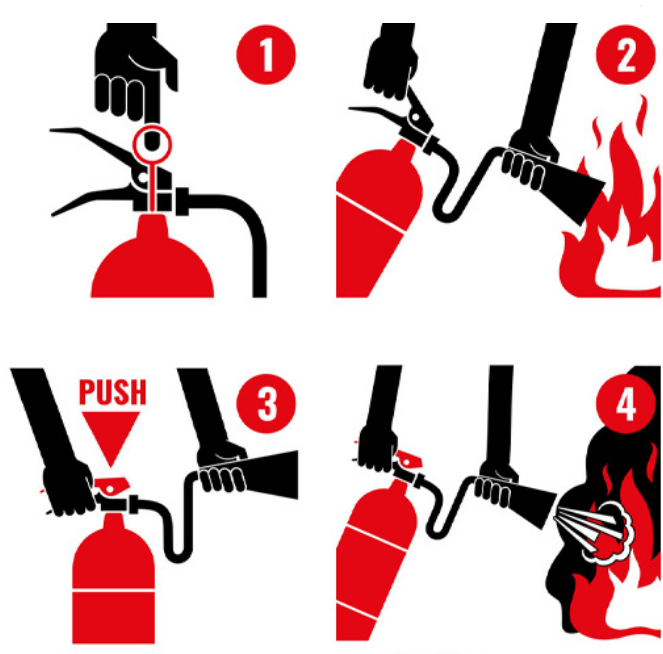 1

2

PUSH

3

4